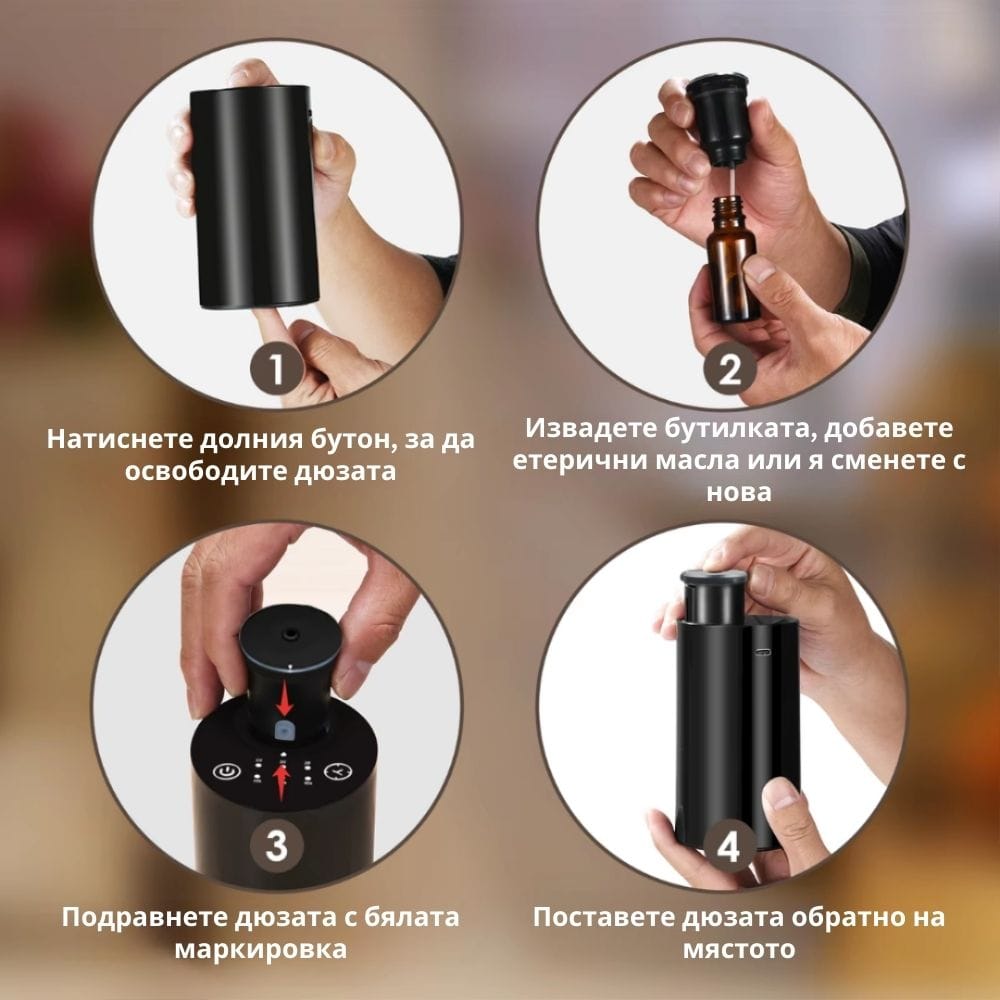 1

Натиснете долния бутон, за да освободите дюзата

2

Извадете бутилката, добавете етерични масла или я сменете с нова

3

Подравнете дюзата с бялата маркировка

4

Поставете дюзата обратно на мястото