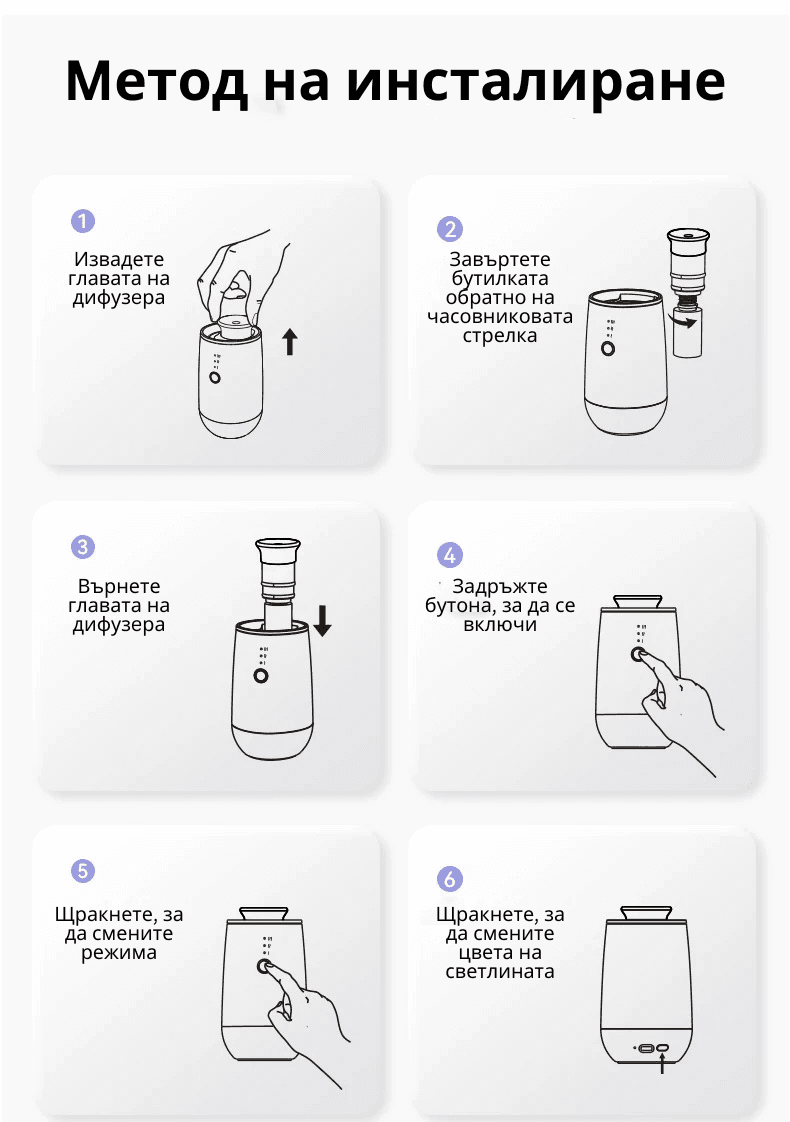 Метод на инсталиране

1
Извадете главата на дифузера

2
Завъртете бутилката обратно на часовниковата стрелка

3
Върнете главата на дифузера

4
Задръжте бутона, за да се включи

5
Щракнете, за да смените режима

6
Щракнете, за да смените цвета на светлината